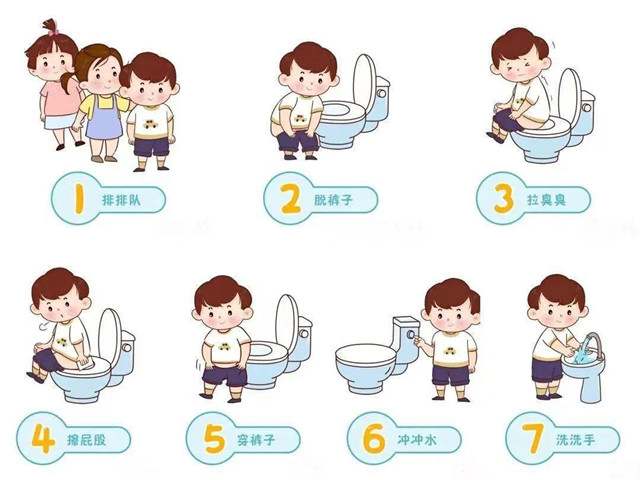 1 排排队

2 脱裤子

3 拉臭臭

4 擦屁股

5 穿裤子

6 冲冲水

7 洗洗手