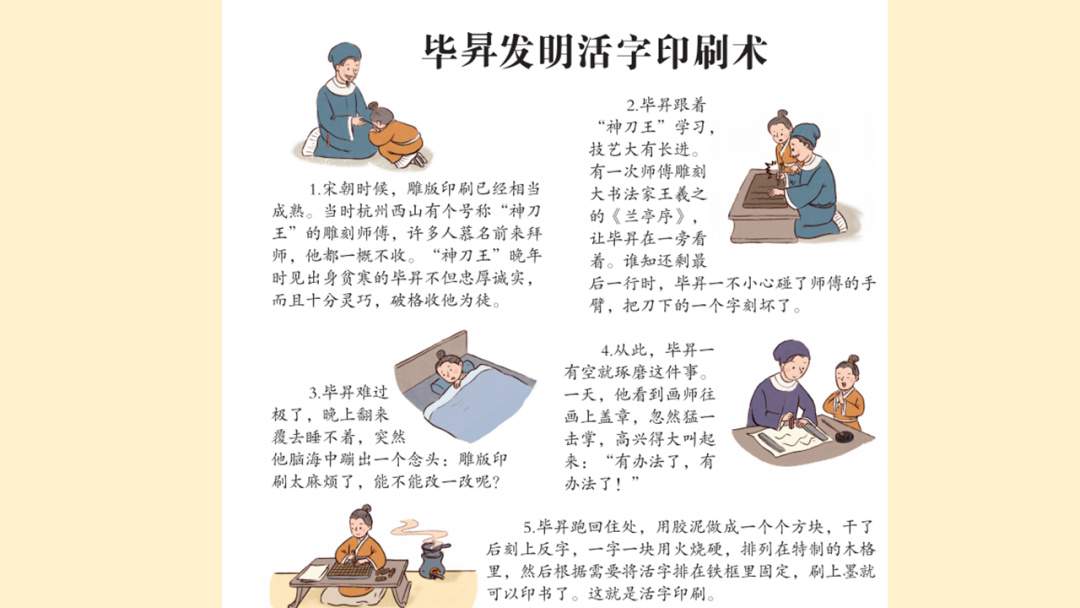 毕昇发明活字印刷术

1.宋朝时候，雕版印刷已经相当成熟。当时杭州西山有个号称“神刀王”的雕刻师傅，许多人慕名前来拜师，他都一概不收。“神刀王”晚年时见出身贫寒的毕昇不但忠厚诚实，而且十分灵巧，破格收他为徒。

2.毕昇跟着“神刀王”学习，技艺大有长进。有一次师傅雕刻大书法家王羲之的《兰亭序》，让毕昇在一旁看着。谁知还剩最后一行时，毕昇一不小心碰了师傅的手臂，把刀下的一个字刻坏了。

3.毕昇难过极了，晚上翻来覆去睡不着，突然他脑海中蹦出一个念头：雕版印刷太麻烦了，能不能改一改呢？

4.从此，毕昇一有空就琢磨这件事。一天，他看到画师往画上盖章，忽然猛一击掌，高兴得大叫起来：“有办法了，有办法了！”

5.毕昇跑回住处，用胶泥做成一个个方块，干了后刻上反字，一字一块用火烧硬，排列在特制的木格里，然后根据需要将活字排在铁框里固定，刷上墨就可以印书了。这就是活字印刷。