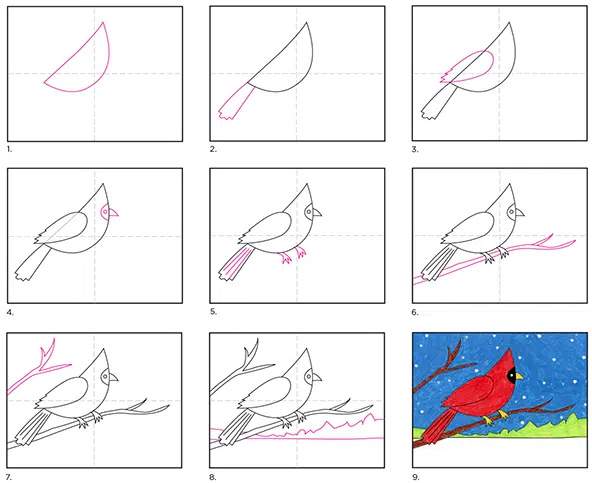 1.

2.

3.

4.

5.

6.

7.

8.

9.